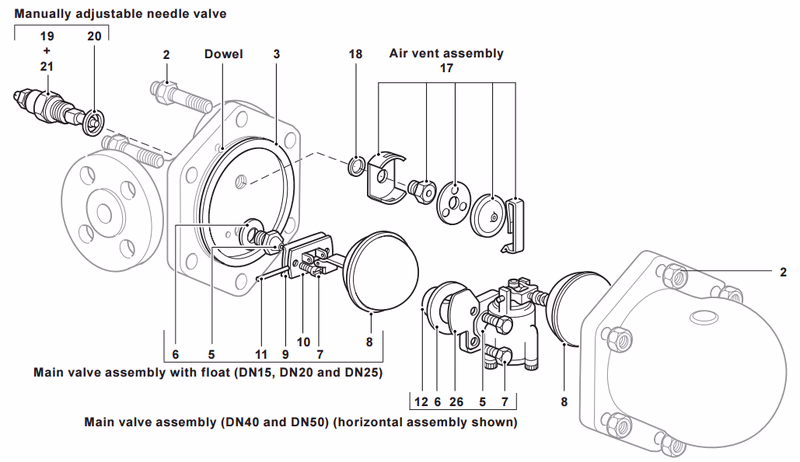 Manually adjustable needle valve

19
+
21

20

2

Dowel

3

18

Air vent assembly
17

2

6

5

11

9

10

7

8

Main valve assembly with float (DN15, DN20 and DN25)

12

6

26

5

7

8

Main valve assembly (DN40 and DN50) (horizontal assembly shown)